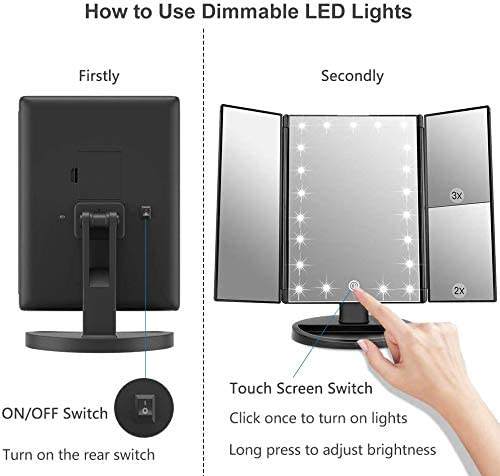 How to Use Dimmable LED Lights

Firstly

ON/OFF Switch

Turn on the rear switch

Secondly

3x

2x

Touch Screen Switch

Click once to turn on lights

Long press to adjust brightness