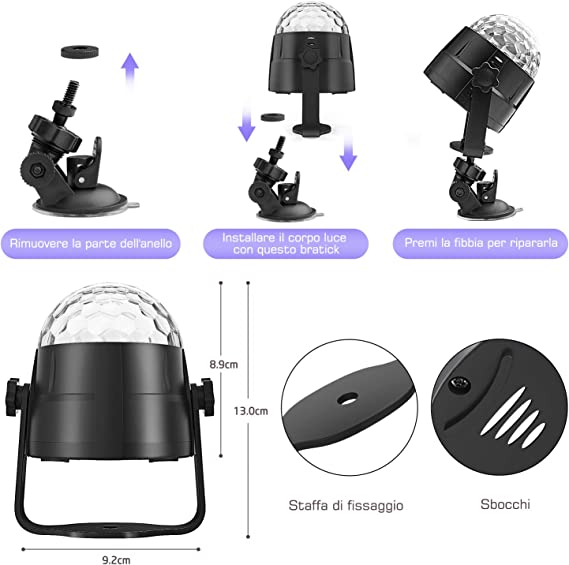 Rimuovere la parte dell'anello

Installare il corpo luce con questo bratick

Premi la fibbia per ripararla

8.9cm

13.0cm

9.2cm

Staffa di fissaggio

Sbocchi