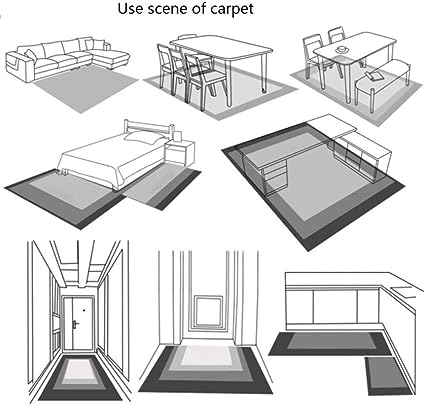 Use scene of carpet