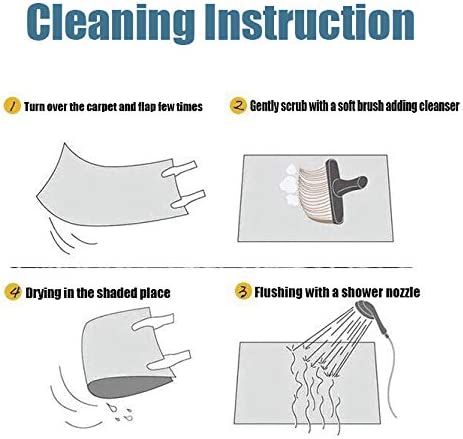 Cleaning Instruction

1 Turn over the carpet and flap few times

2 Gently scrub with a soft brush adding cleanser

4 Drying in the shaded place

3 Flushing with a shower nozzle