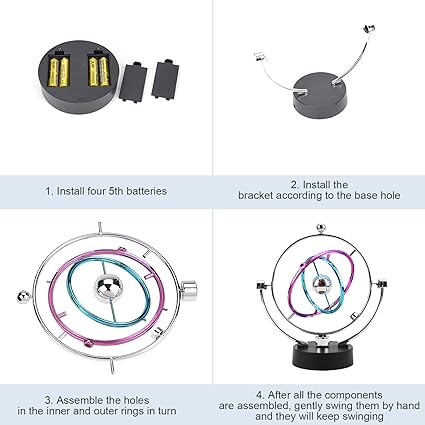 1. Install four 5th batteries

2. Install the bracket according to the base hole

3. Assemble the holes in the inner and outer rings in turn

4. After all the components are assembled, gently swing them by hand and they will keep swinging