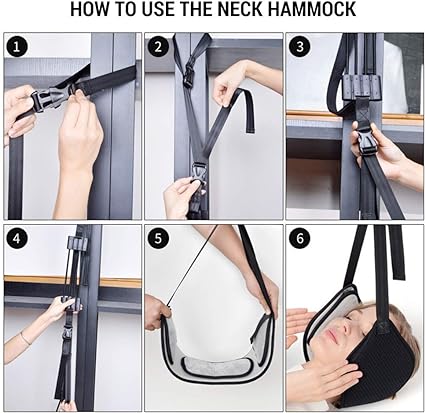 HOW TO USE THE NECK HAMMOCK

1

2

3

4

5

6